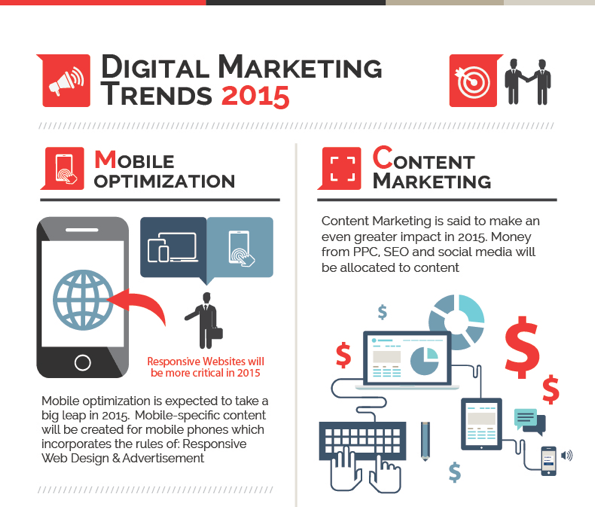 DIGITAL MARKETING TRENDS 2015

MOBILE OPTIMIZATION

Responsive Websites will be more critical in 2015

Mobile optimization is expected to take a big leap in 2015. Mobile-specific content will be created for mobile phones which incorporates the rules of: Responsive Web Design & Advertisement

CONTENT MARKETING

Content Marketing is said to make an even greater impact in 2015. Money from PPC, SEO and social media will be allocated to content

$

$

$

$

$